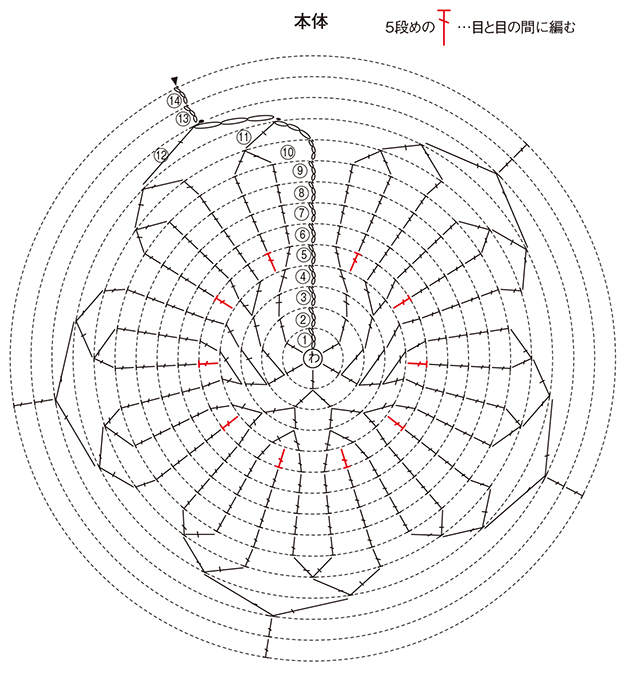 本体

5段めの …目と目の間に編む

⑭
⑬
⑫
⑪
⑩
⑨
⑧
⑦
⑥
⑤
④
③
②
①
わ