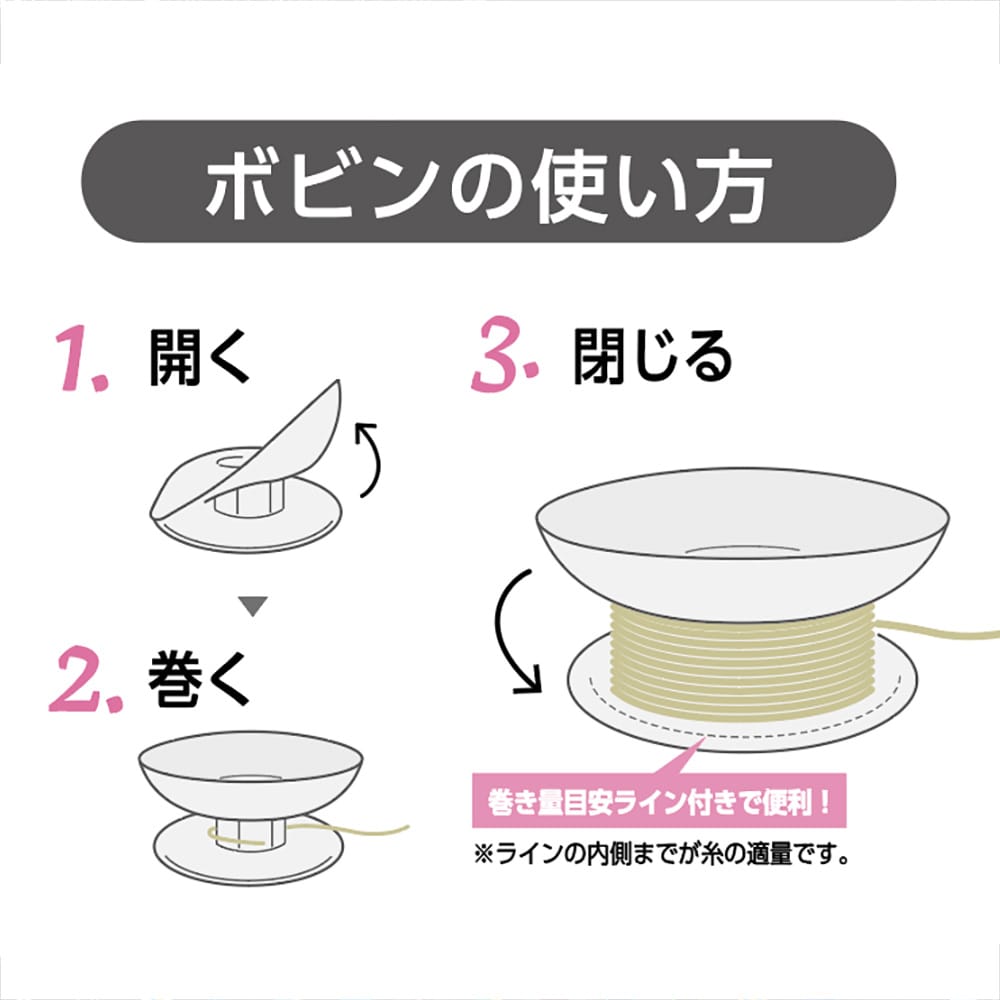 ボビンの使い方

1. 開く

2. 巻く

3. 閉じる

巻き量目安ライン付きで便利！

※ラインの内側までが糸の適量です。