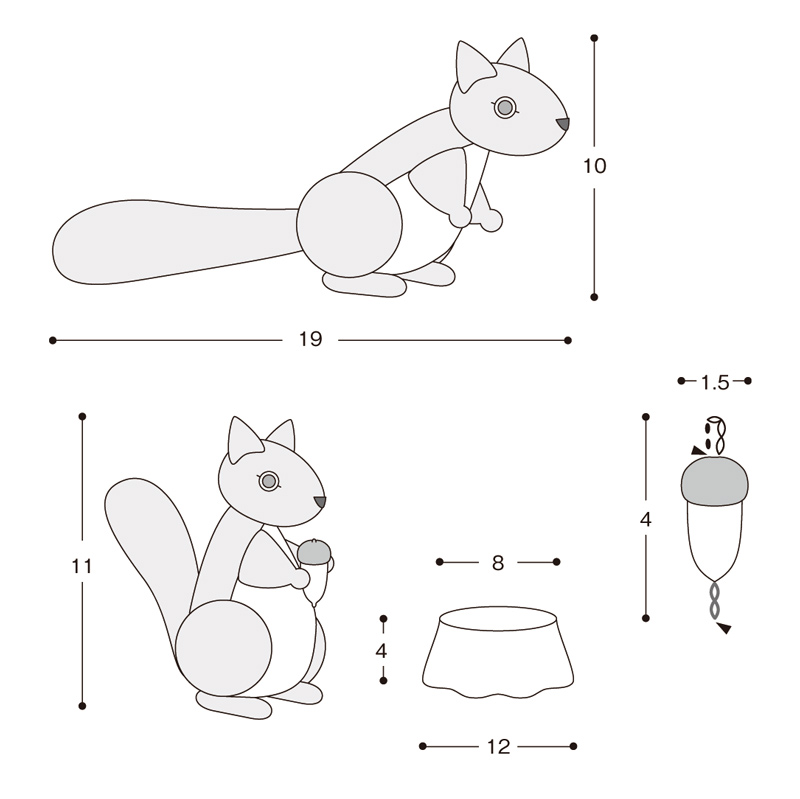 10

19

1.5

11

4

8

4

12