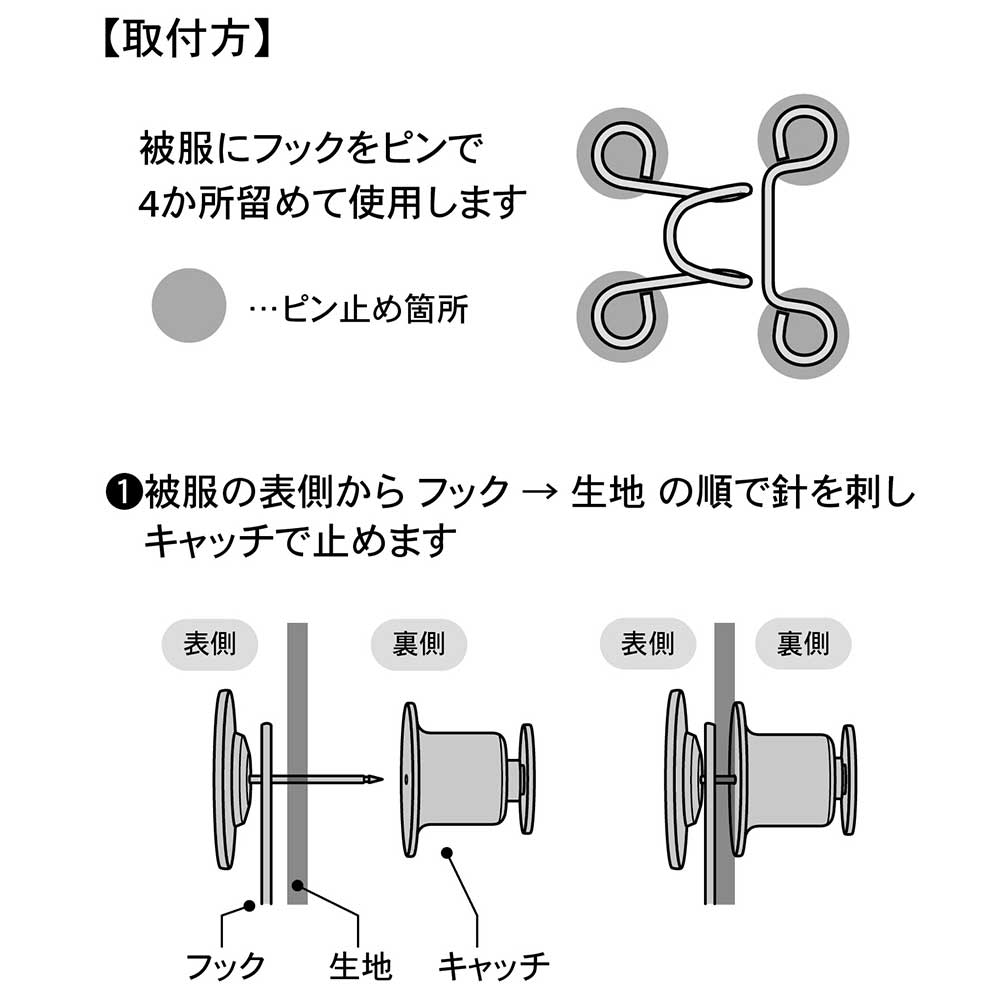 【取付方】

被服にフックをピンで
4か所留めて使用します

…ピン止め箇所

❶被服の表側から フック → 生地 の順で針を刺し
キャッチで止めます

表側
裏側
表側
裏側

フック
生地
キャッチ