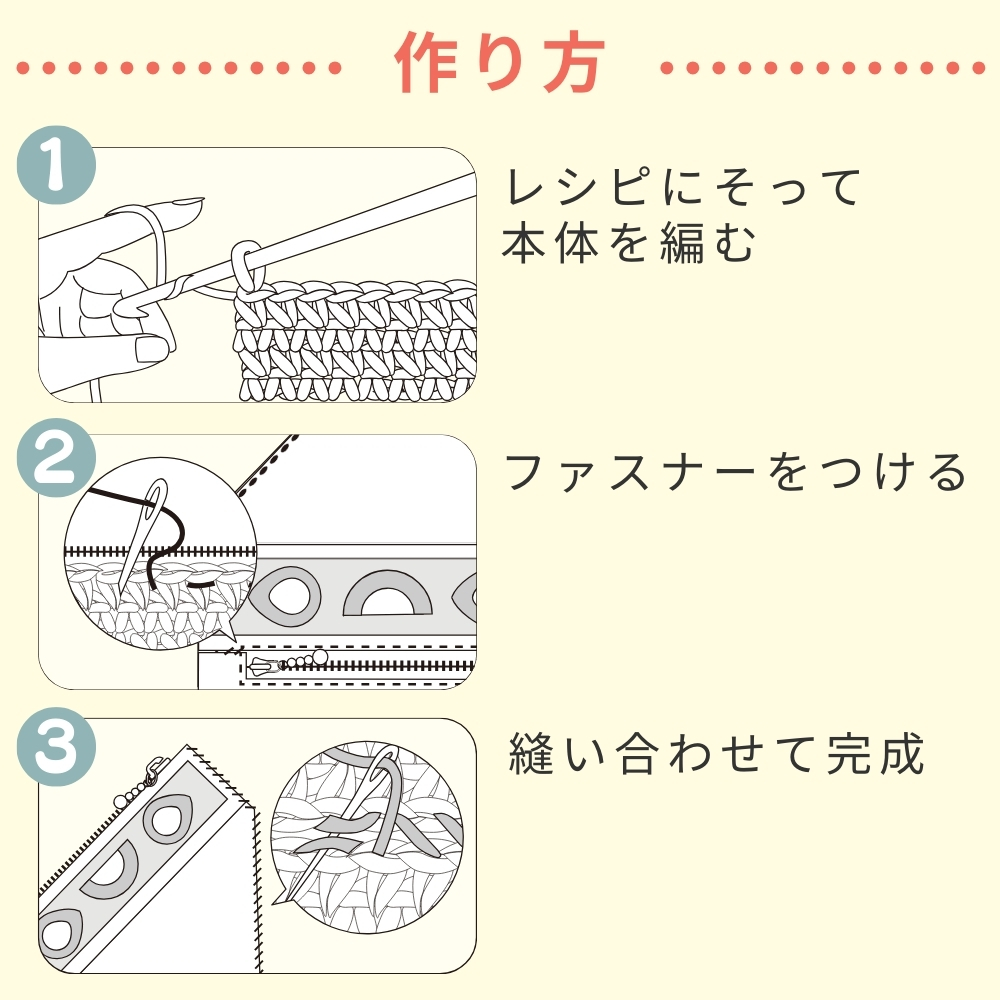 作り方

1

レシピにそって本体を編む

2

ファスナーをつける

3

縫い合わせて完成