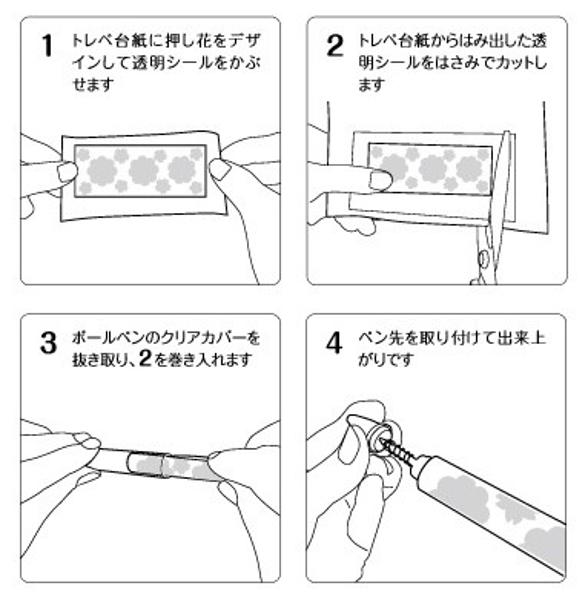 1 トレペ台紙に押し花をデザインして透明シールをかぶせます

2 トレペ台紙からはみ出した透明シールをはさみでカットします

3 ボールペンのクリアカバーを抜き取り、2を巻き入れます

4 ペン先を取り付けて出来上がりです